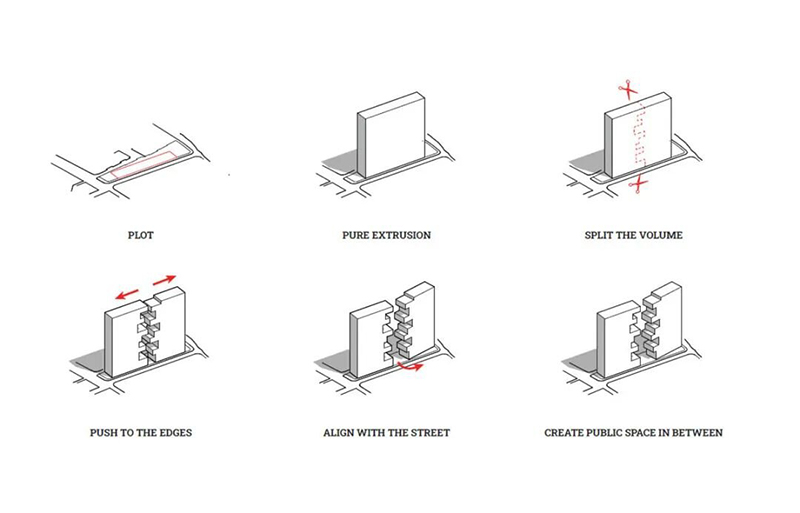 PLOT

PURE EXTRUSION

SPLIT THE VOLUME

PUSH TO THE EDGES

ALIGN WITH THE STREET

CREATE PUBLIC SPACE IN BETWEEN