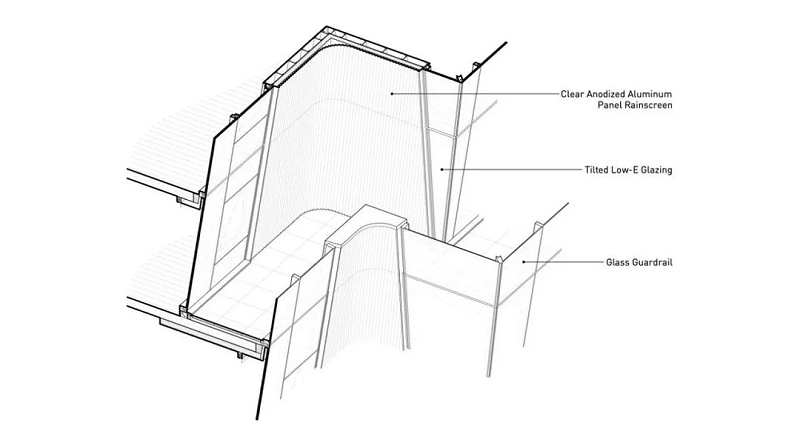 Clear Anodized Aluminum
Panel Rainscreen

Tilted Low-E Glazing

Glass Guardrail