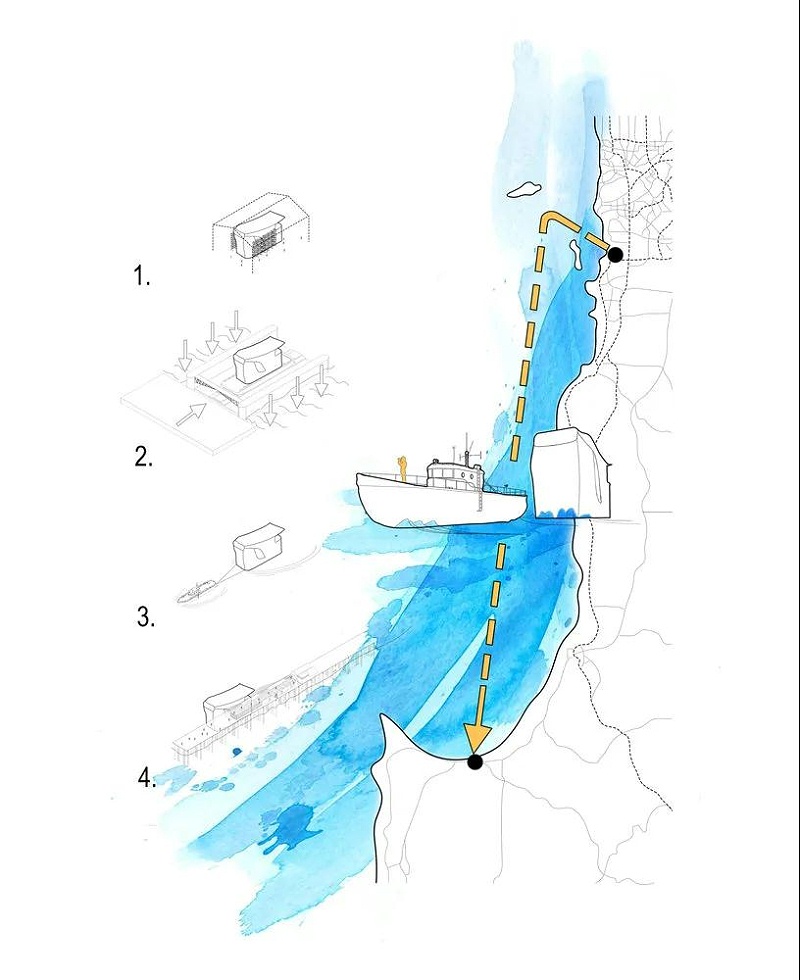 1.

2.

3.

4.